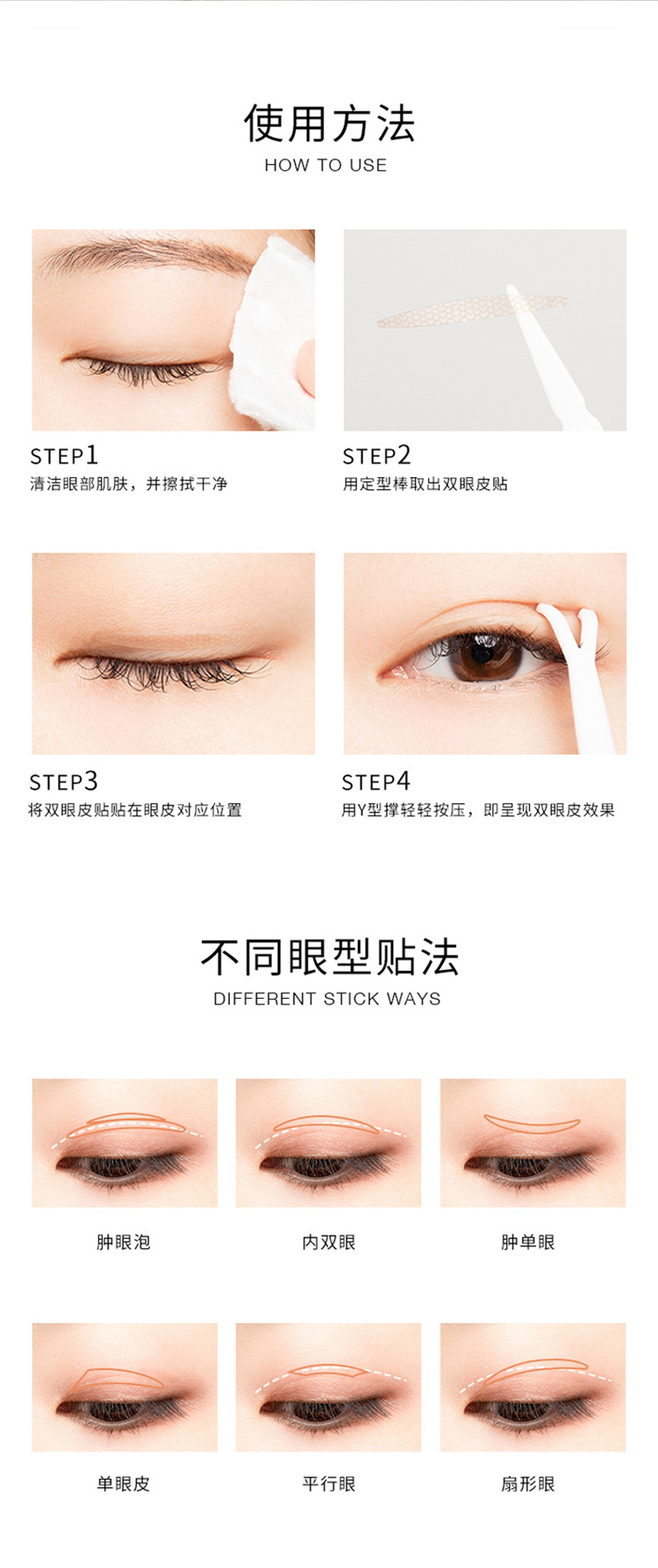 使用方法
HOW TO USE

STEP1
清洁眼部肌肤，并擦拭干净

STEP2
用定型棒取出双眼皮贴

STEP3
将双眼皮贴贴在眼皮对应位置

STEP4
用Y型撑轻轻按压，即呈现双眼皮效果

不同眼型贴法
DIFFERENT STICK WAYS

肿眼泡

内双眼

肿单眼

单眼皮

平行眼

扇形眼