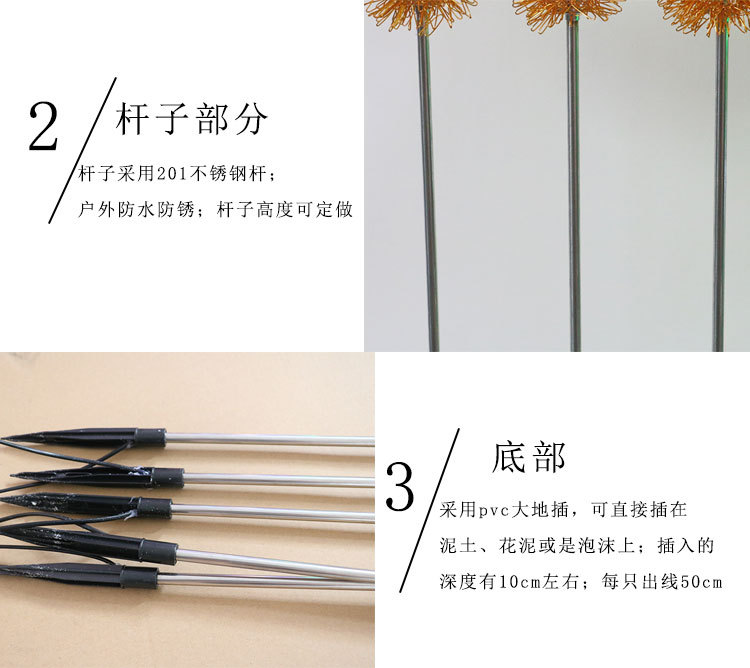 2 杆子部分

杆子采用201不锈钢杆；
户外防水防锈；杆子高度可定做

3 底部

采用pvc大地插，可直接插在
泥土、花泥或是泡沫上；插入的
深度有10cm左右；每只出线50cm